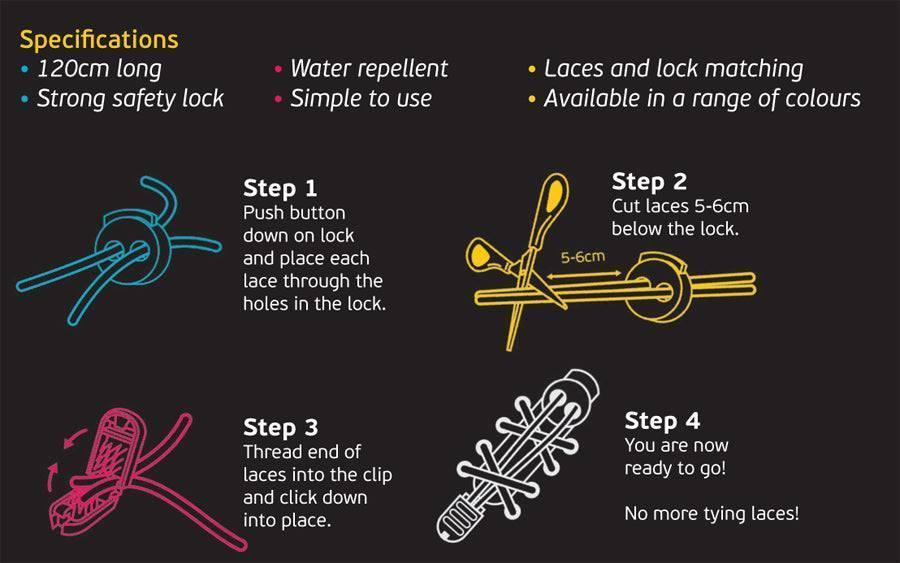 Specifications
• 120cm long
• Strong safety lock

• Water repellent
• Simple to use

• Laces and lock matching
• Available in a range of colours

Step 1
Push button down on lock and place each lace through the holes in the lock.

Step 2
Cut laces 5-6cm below the lock.

5-6cm

Step 3
Thread end of laces into the clip and click down into place.

Step 4
You are now ready to go!

No more tying laces!